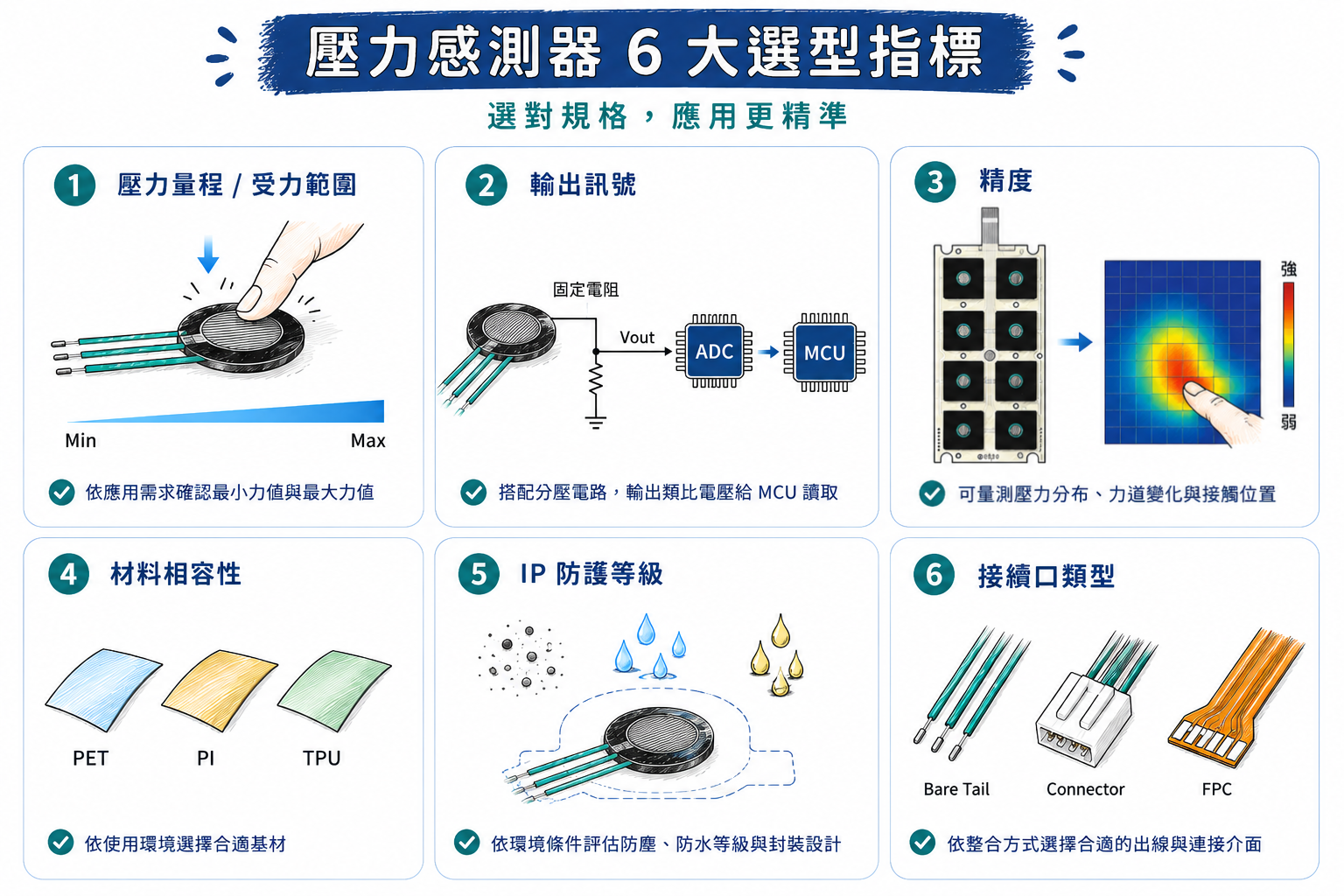 壓力感測器 6 大選型指標

選對規格，應用更精準

1 壓力量程 / 受力範圍

Min Max

依應用需求確認最小力值與最大力值

2 輸出訊號

固定電阻

Vout

ADC

MCU

搭配分壓電路，輸出類比電壓給 MCU 讀取

3 精度

強

弱

可量測壓力分布、力道變化與接觸位置

4 材料相容性

PET PI TPU

依使用環境選擇合適基材

5 IP 防護等級

依環境條件評估防塵、防水等級與封裝設計

6 接續口類型

Bare Tail Connector FPC

依整合方式選擇合適的出線與連接介面