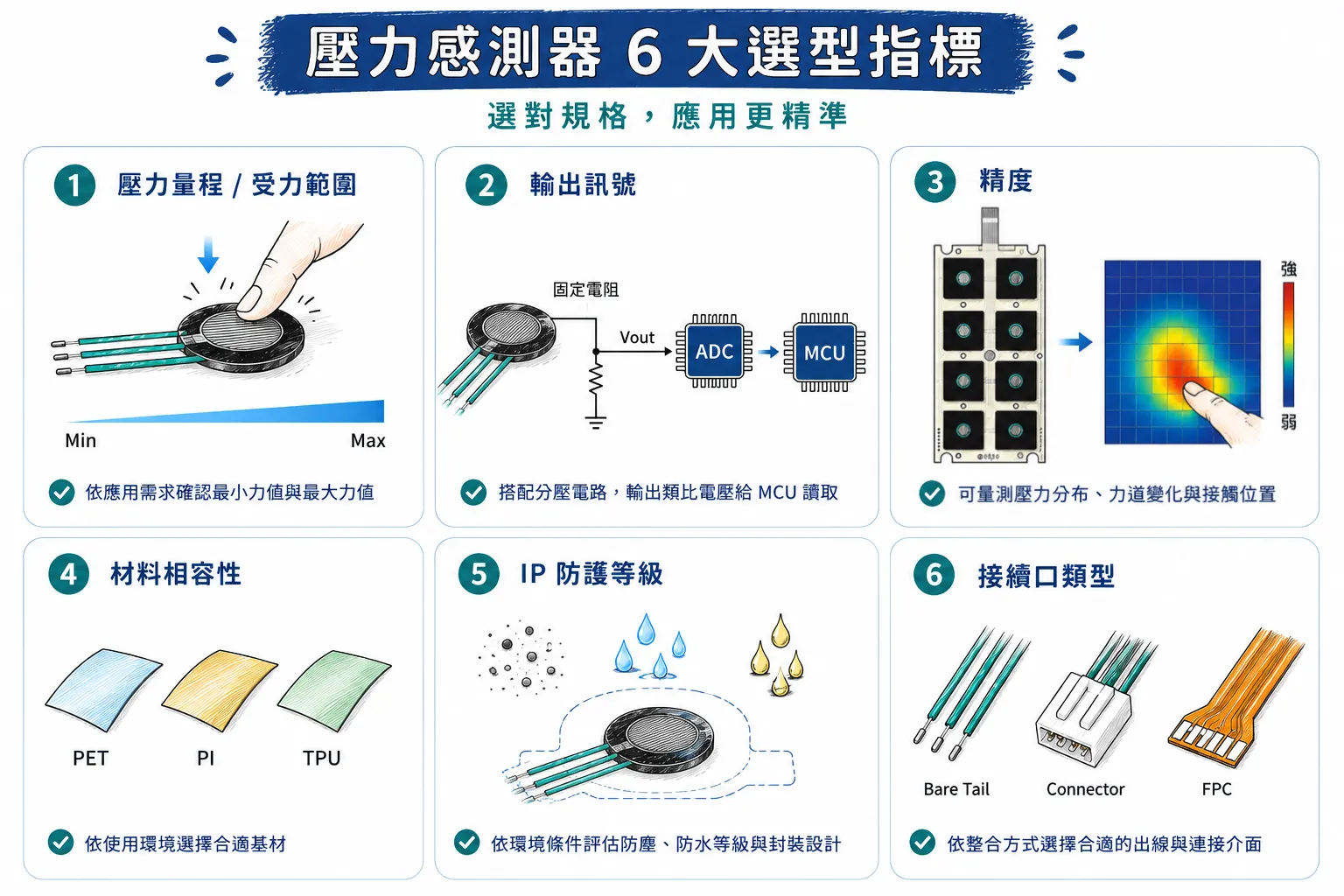 壓力感測器 6 大選型指標

選對規格，應用更精準

1 壓力量程 / 受力範圍

Min Max

依應用需求確認最小力值與最大力值

2 輸出訊號

固定電阻

Vout

ADC

MCU

搭配分壓電路，輸出類比電壓給 MCU 讀取

3 精度

強

弱

可量測壓力分布、力道變化與接觸位置

4 材料相容性

PET PI TPU

依使用環境選擇合適基材

5 IP 防護等級

依環境條件評估防塵、防水等級與封裝設計

6 接續口類型

Bare Tail Connector FPC

依整合方式選擇合適的出線與連接介面